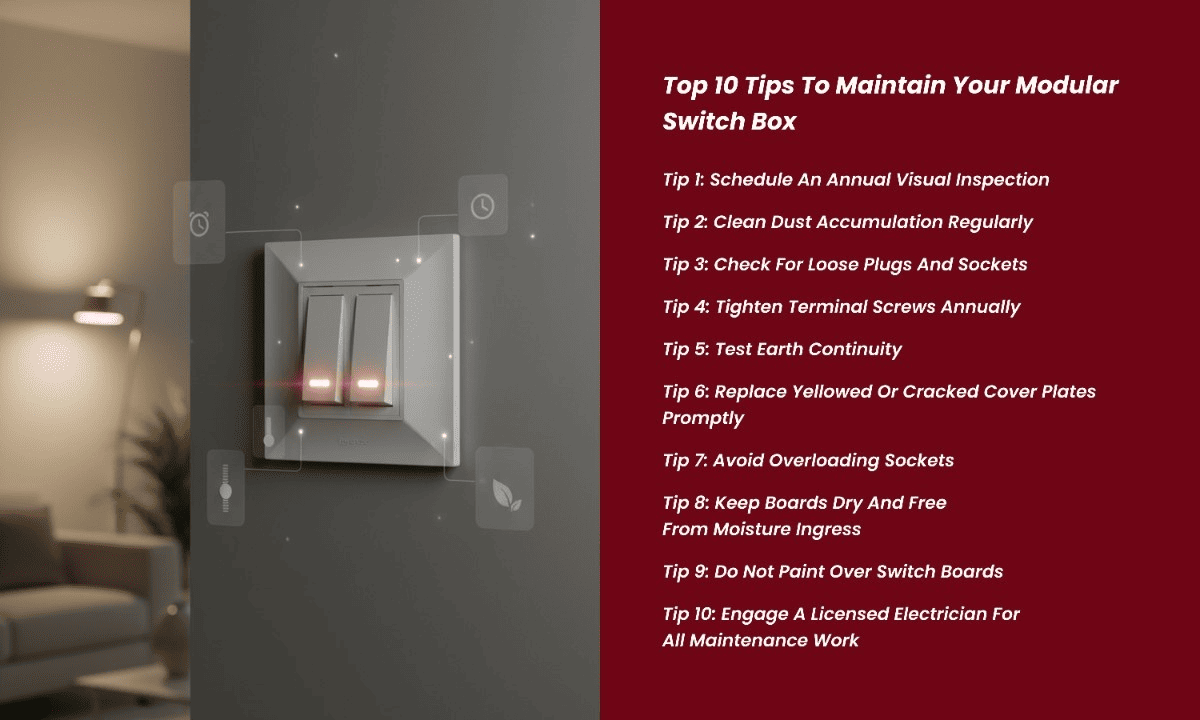 Top 10 Tips To Maintain Your Modular Switch Box

Tip 1: Schedule An Annual Visual Inspection

Tip 2: Clean Dust Accumulation Regularly

Tip 3: Check For Loose Plugs And Sockets

Tip 4: Tighten Terminal Screws Annually

Tip 5: Test Earth Continuity

Tip 6: Replace Yellowed Or Cracked Cover Plates Promptly

Tip 7: Avoid Overloading Sockets

Tip 8: Keep Boards Dry And Free From Moisture Ingress

Tip 9: Do Not Paint Over Switch Boards

Tip 10: Engage A Licensed Electrician For All Maintenance Work